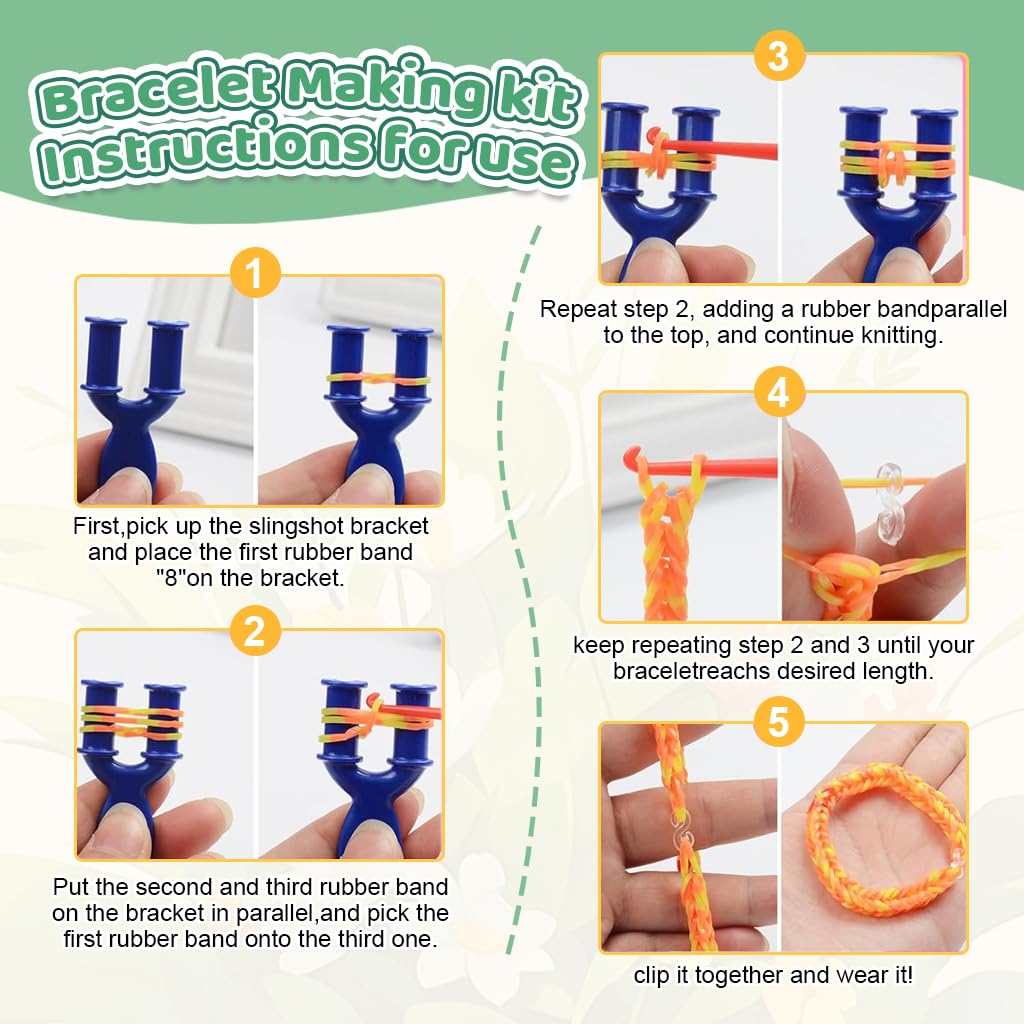 Bracelet Making kit Instructions for use

1

First,pick up the slingshot bracket and place the first rubber band "8"on the bracket.

2

Put the second and third rubber band on the bracket in parallel,and pick the first rubber band onto the third one.

3

Repeat step 2, adding a rubber bandparallel to the top, and continue knitting.

4

keep repeating step 2 and 3 until your braceletreachs desired length.

5

clip it together and wear it!